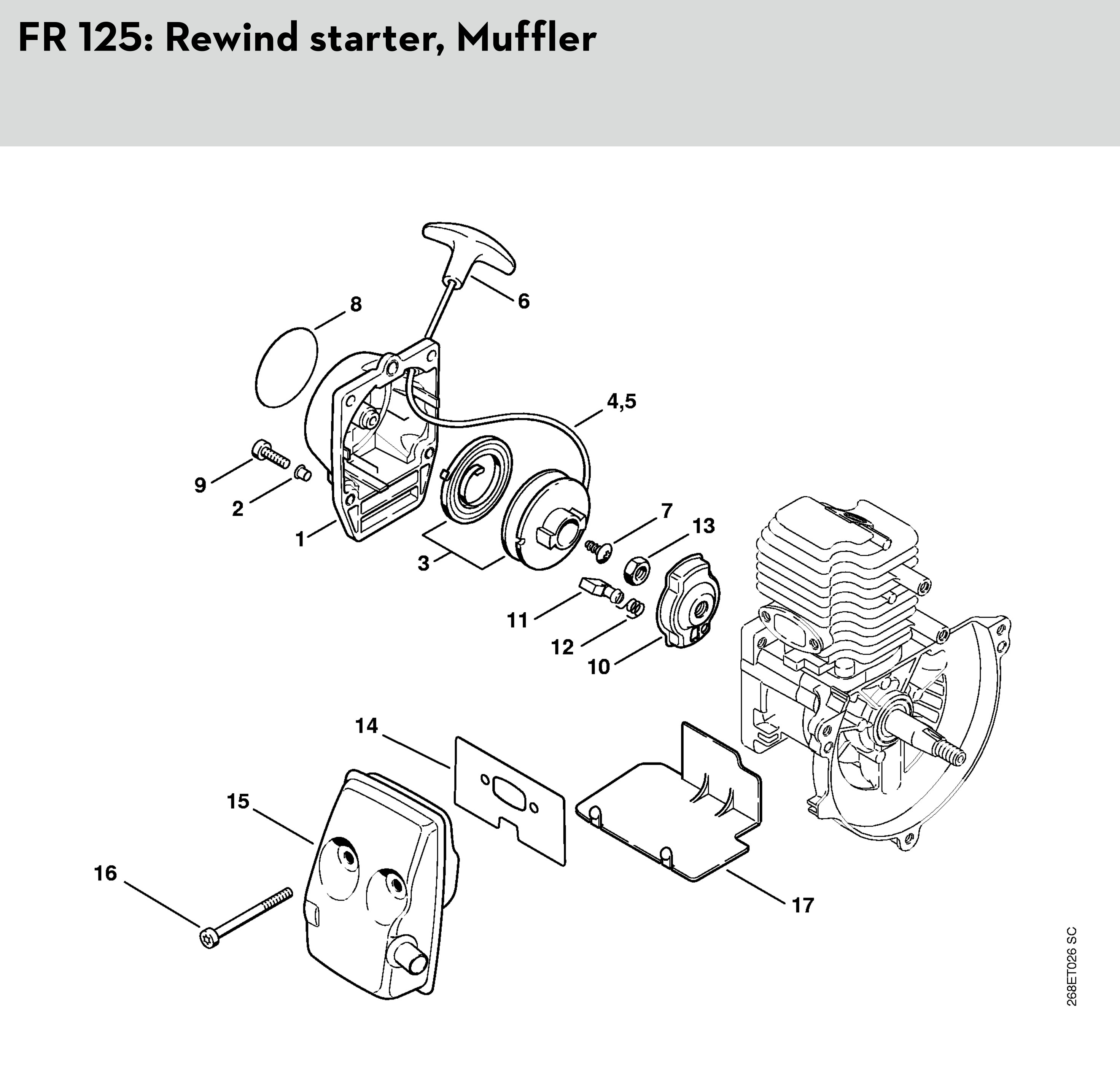 FR 125: Rewind starter, Muffler

8
6
4,5
9
2
1
3
7
13
11
12
10
14
15
16
17
268ET026 SC